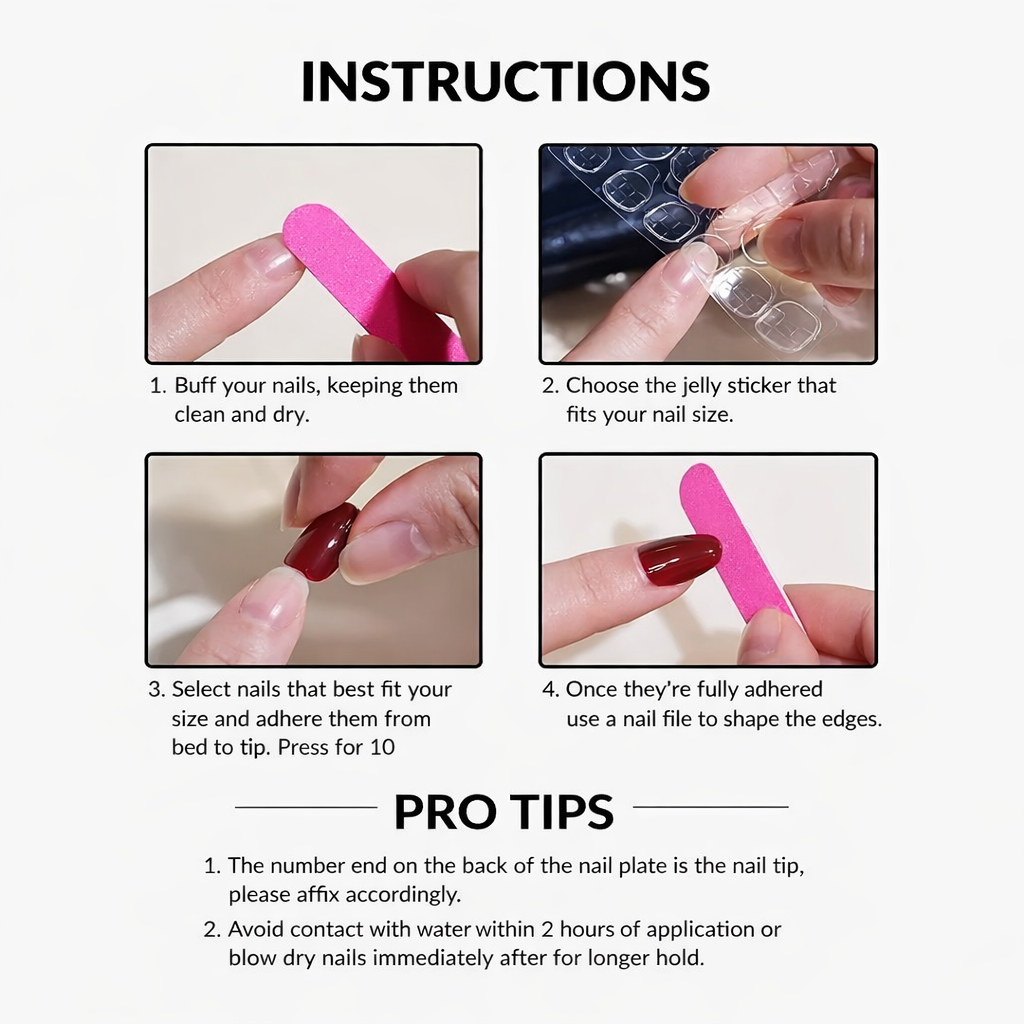 INSTRUCTIONS

1. Buff your nails, keeping them clean and dry.

2. Choose the jelly sticker that fits your nail size.

3. Select nails that best fit your size and adhere them from bed to tip. Press for 10

4. Once they're fully adhered use a nail file to shape the edges.

PRO TIPS

1. The number end on the back of the nail plate is the nail tip, please affix accordingly.

2. Avoid contact with water within 2 hours of application or blow dry nails immediately after for longer hold.