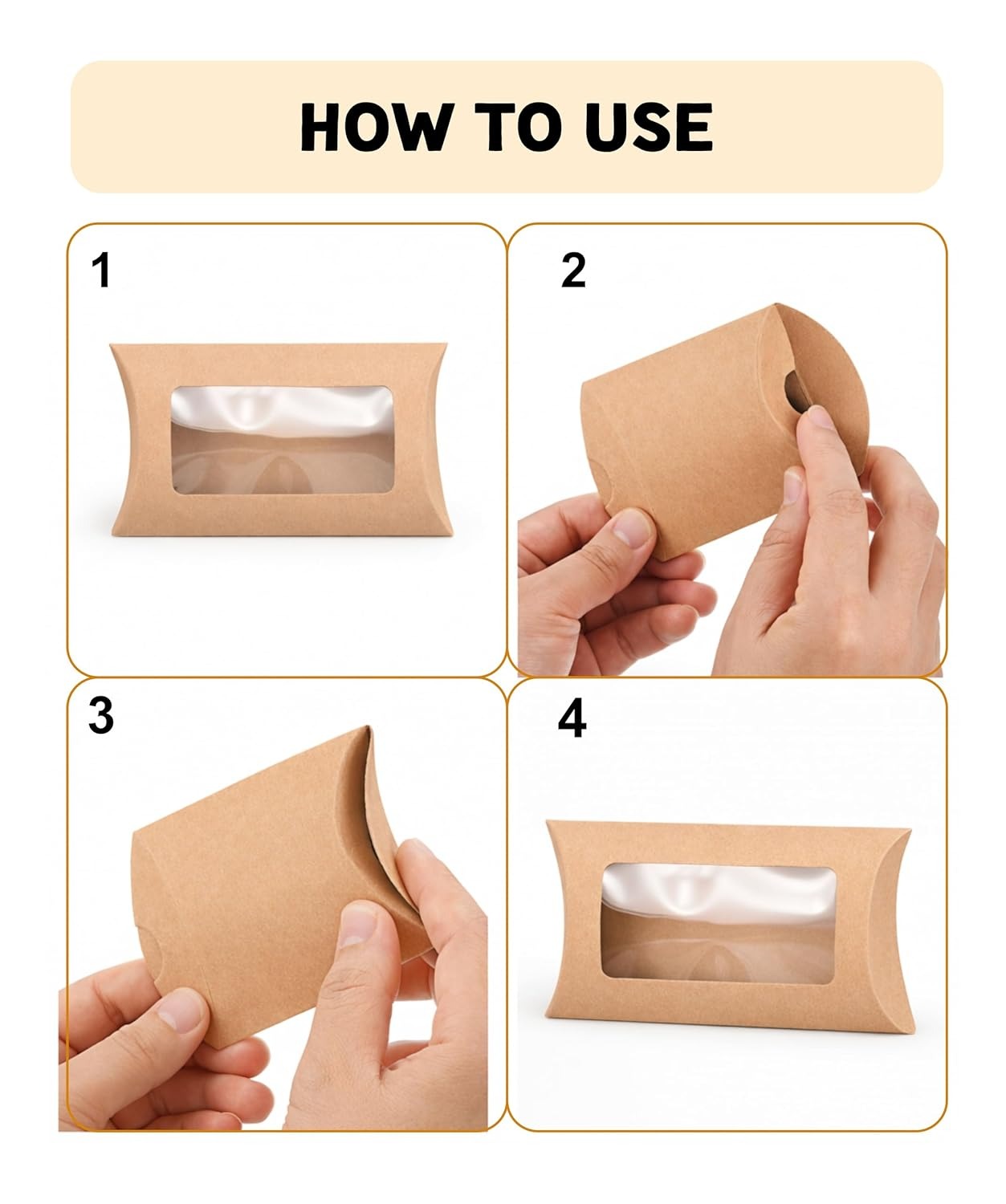 HOW TO USE

1

2

3

4